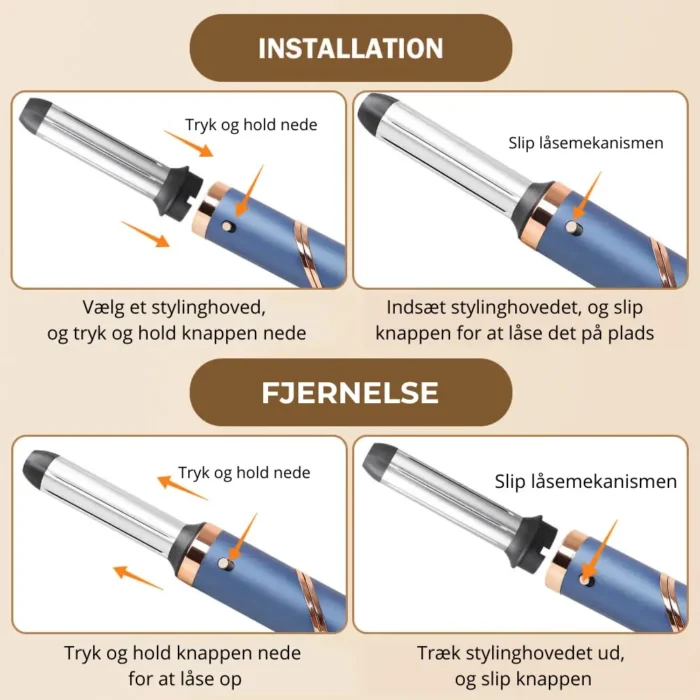 INSTALLATION

Tryk og hold nede

Vælg et stylinghoved, og tryk og hold knappen nede

Slip låsemekanismen

Indsæt stylinghovedet, og slip knappen for at låse det på plads

FJERNELSE

Tryk og hold nede

Tryk og hold knappen nede for at låse op

Slip låsemekanismen

Træk stylinghovedet ud, og slip knappen